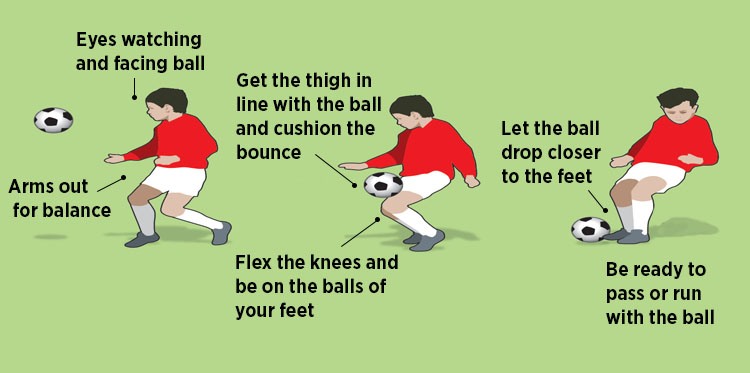 Eyes watching and facing ball

Arms out for balance

Get the thigh in line with the ball and cushion the bounce

Flex the knees and be on the balls of your feet

Let the ball drop closer to the feet

Be ready to pass or run with the ball